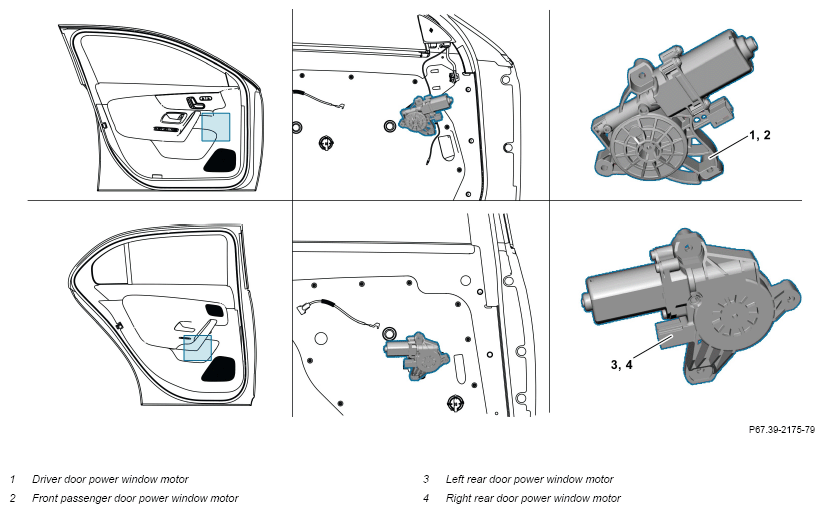 1, 2

3, 4

P67.39-2175-79

1 Driver door power window motor
2 Front passenger door power window motor

3 Left rear door power window motor
4 Right rear door power window motor