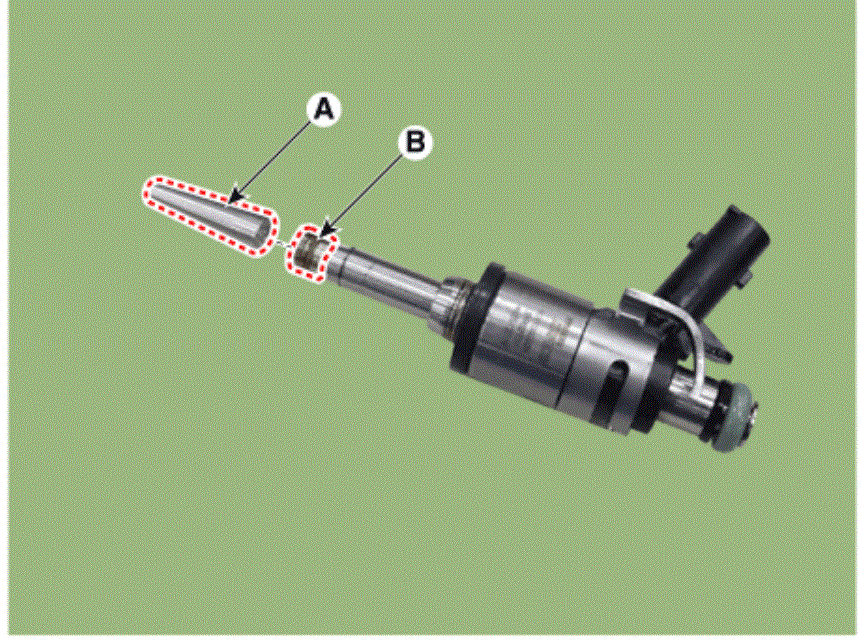 A
B