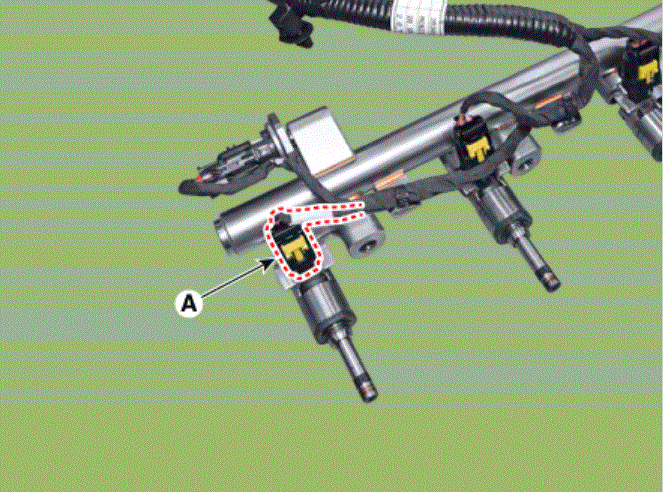 A