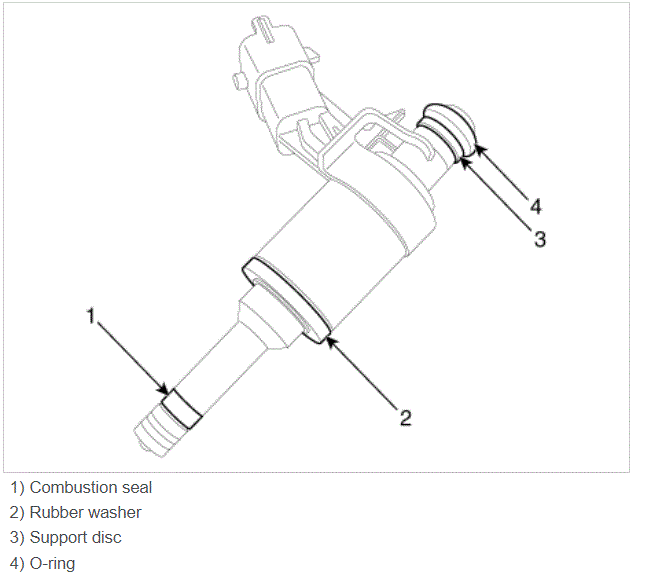 4
3
1
2

1) Combustion seal
2) Rubber washer
3) Support disc
4) O-ring