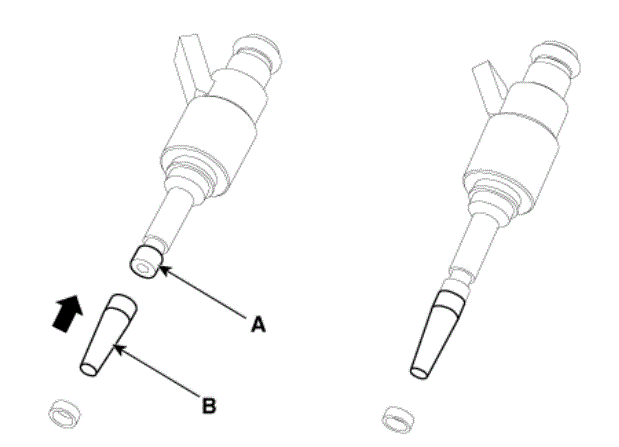 A

B