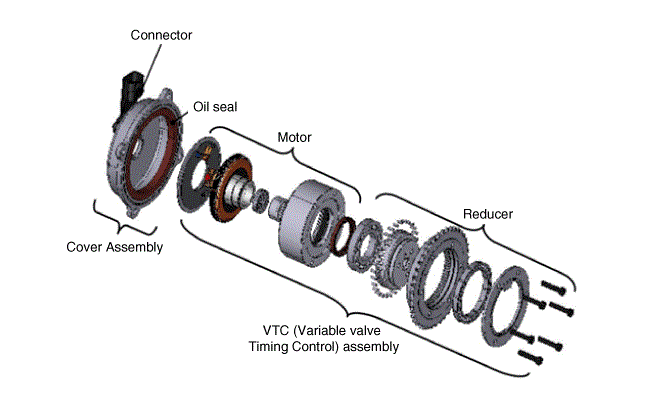 Connector

Oil seal

Motor

Reducer

Cover Assembly

VTC (Variable valve Timing Control) assembly