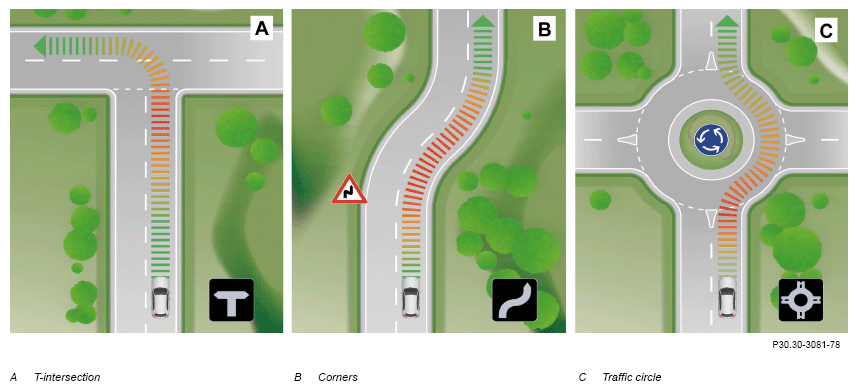 A

B

C

P30.30-3081-78

A T-intersection

B Corners

C Traffic circle