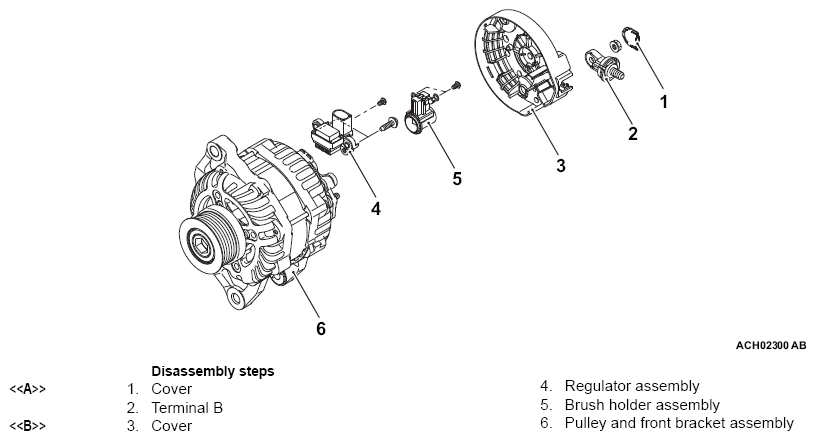 1
2
3
5
4
6

ACH02300 AB

Disassembly steps

<<A>> 1. Cover
2. Terminal B
<<B>> 3. Cover

4. Regulator assembly
5. Brush holder assembly
6. Pulley and front bracket assembly