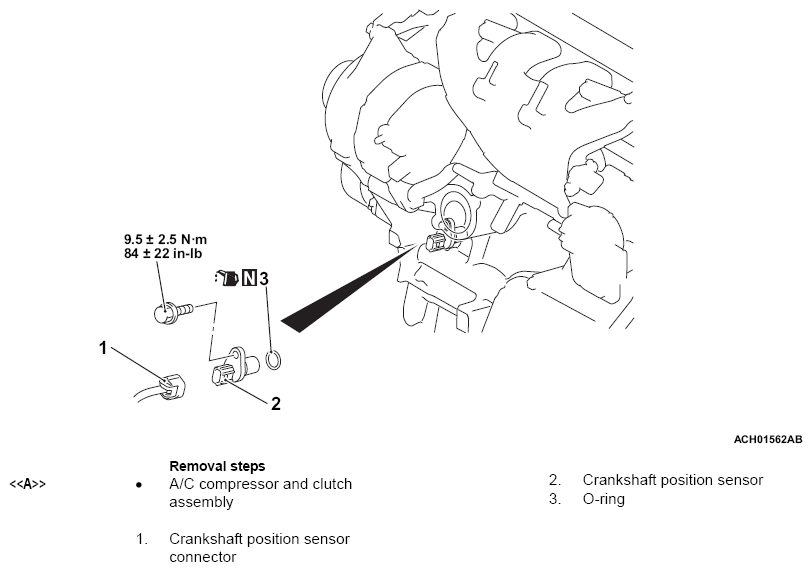 9.5 ± 2.5 N·m
84 ± 22 in-lb

N 3

1

2

ACH01562AB

Removal steps

<<A>> • A/C compressor and clutch assembly

1. Crankshaft position sensor connector

2. Crankshaft position sensor
3. O-ring