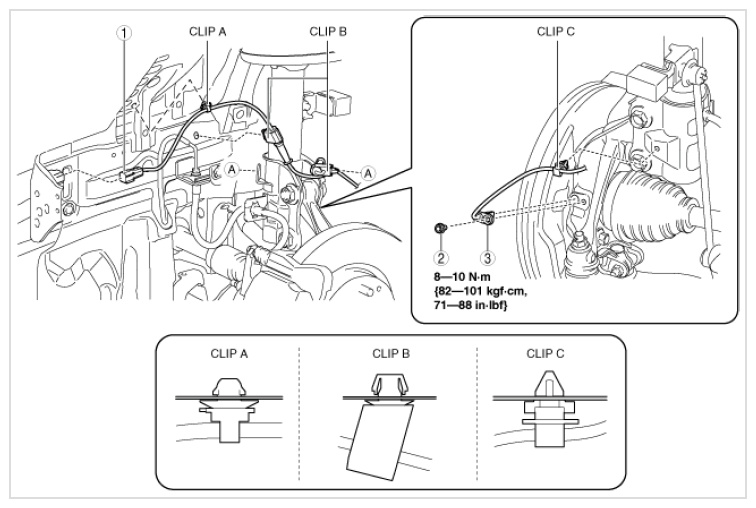 1
CLIP A
CLIP B
A
A
CLIP C
2
3
8—10 N·m
{82—101 kgf·cm,
71—88 in·lbf}
CLIP A
CLIP B
CLIP C