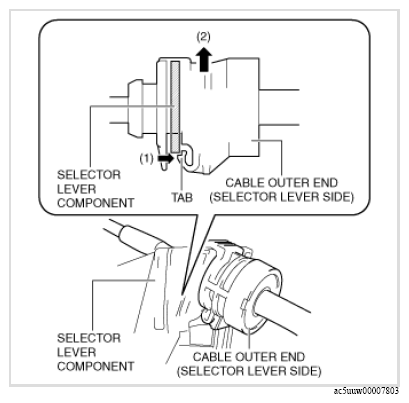 (2)

(1)

SELECTOR LEVER COMPONENT

TAB

CABLE OUTER END (SELECTOR LEVER SIDE)

SELECTOR LEVER COMPONENT

CABLE OUTER END (SELECTOR LEVER SIDE)

ac5uuw00007803