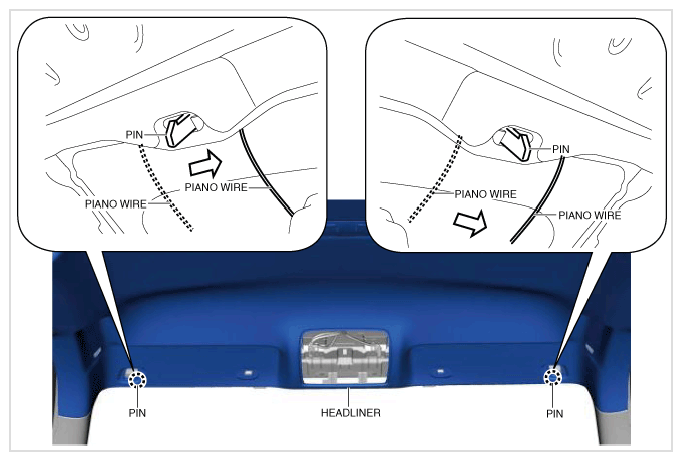 PIN
PIANO WIRE
PIANO WIRE
PIN
PIANO WIRE
PIANO WIRE
PIN
HEADLINER
PIN