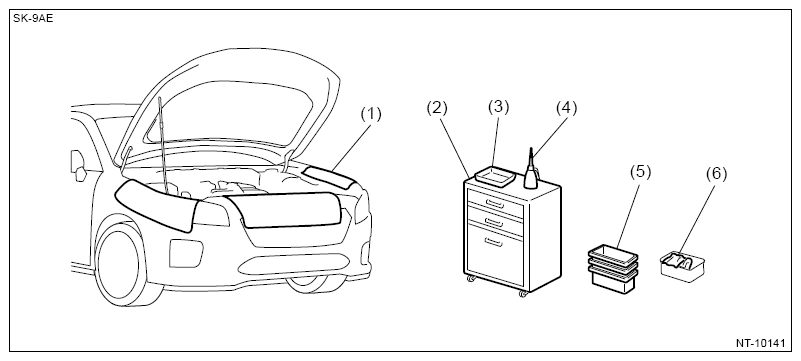 SK-9AE

(1)

(2)

(3)

(4)

(5)

(6)

NT-10141