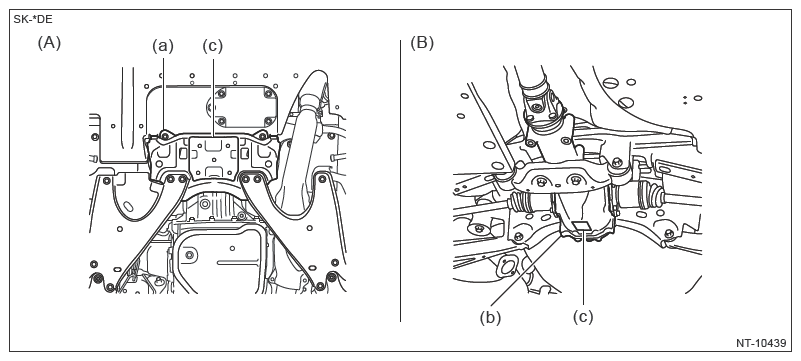 SK-*DE

(A)

(a)

(c)

(B)

(b)

(c)

NT-10439