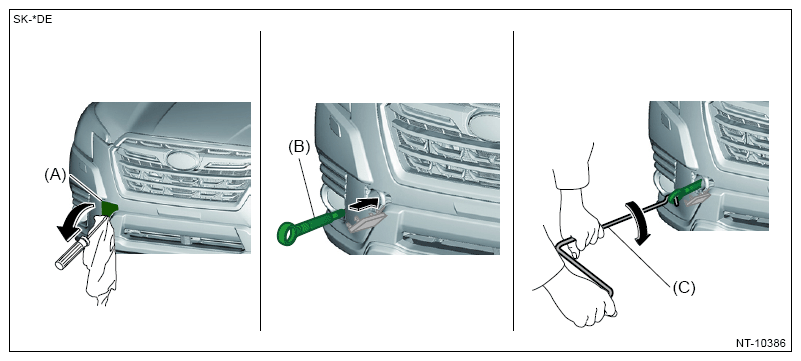 SK-*DE

(A)

(B)

(C)

NT-10386