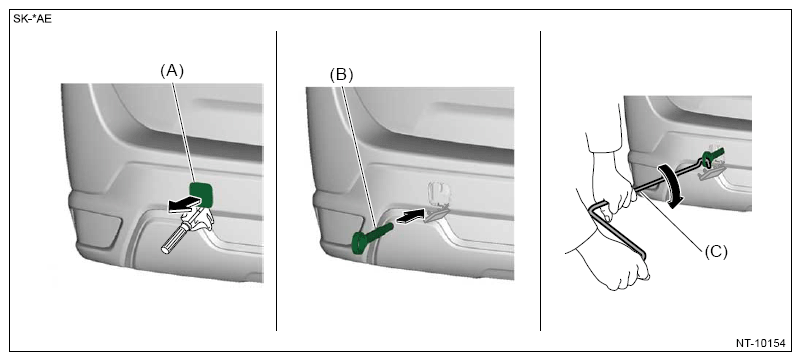 SK-*AE

(A)

(B)

(C)

NT-10154