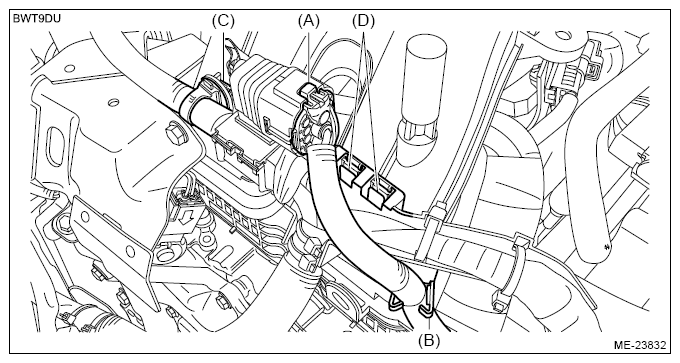 BWT9DU

(C)

(A)

(D)

(B)

ME-23832