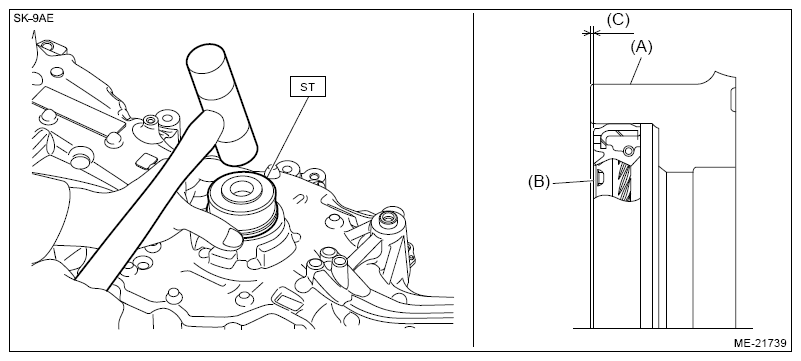 SK-9AE

ST

(C)

(A)

(B)

ME-21739