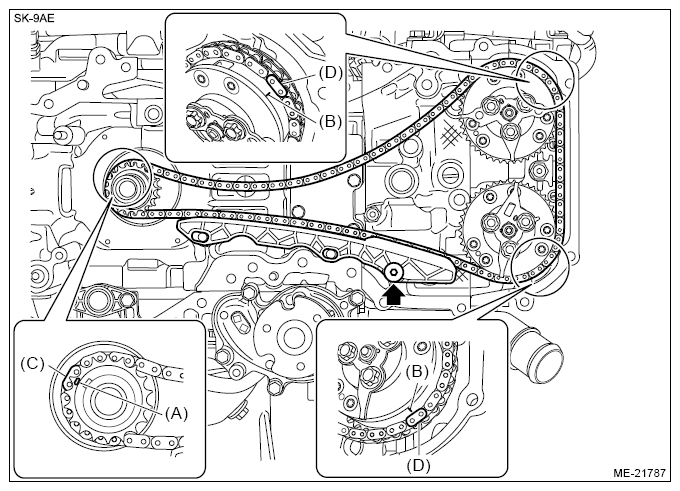 SK-9AE

(D)
(B)

(C)
(A)

(B)
(D)

ME-21787