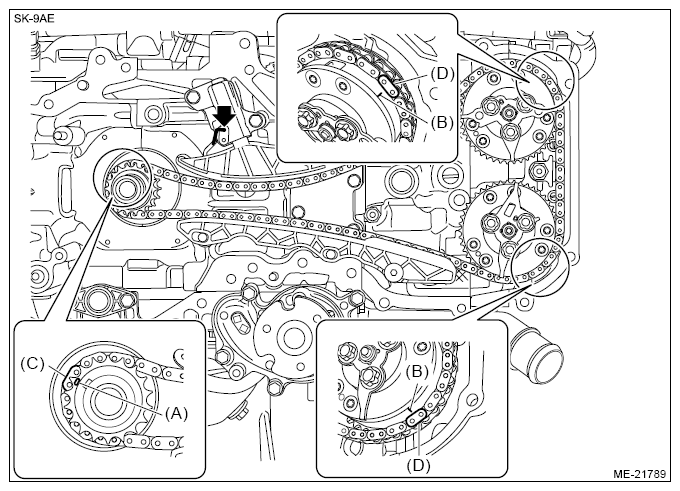 SK-9AE

(D)

(B)

(C)

(A)

(B)

(D)

ME-21789