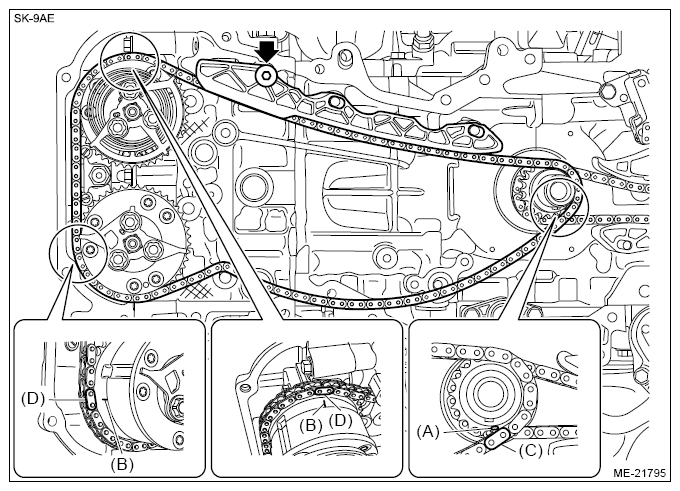 SK-9AE

(D)

(B)

(B)

(D)

(A)

(C)

ME-21795