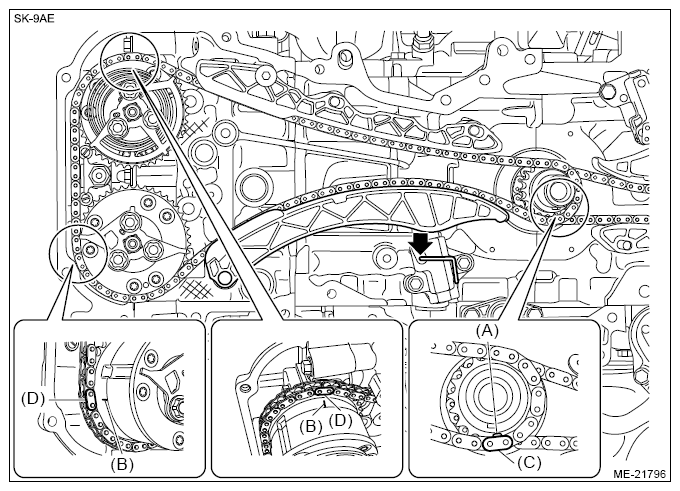 SK-9AE

(D)

(B)

(B)

(D)

(A)

(C)

ME-21796