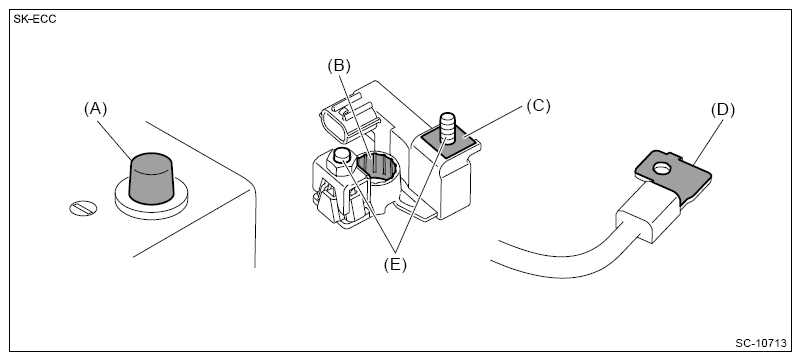 SK-ECC

(A)

(B)

(C)

(D)

(E)

SC-10713