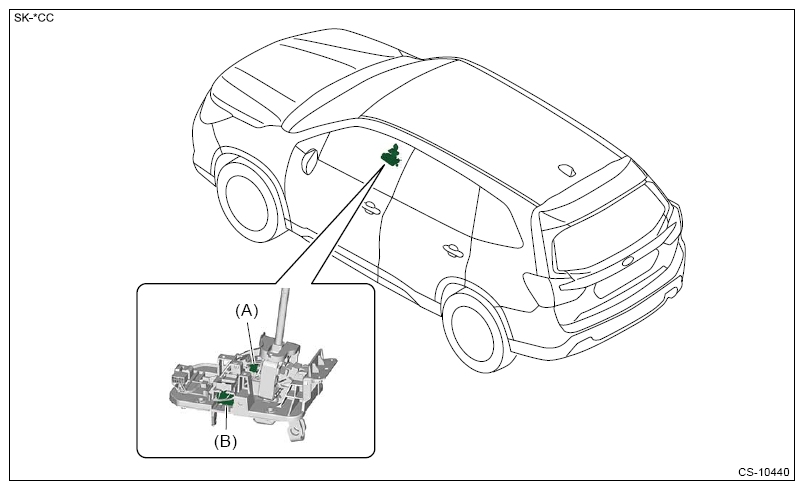 SK-*CC

(A)

(B)

CS-10440