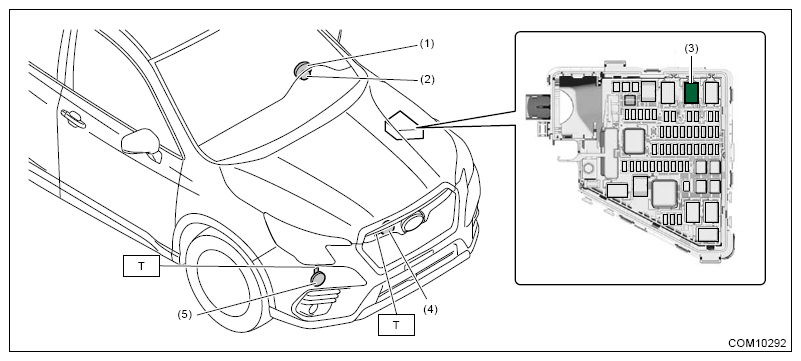 (1)
(2)
(3)
T
(5)
(4)
T
COM10292