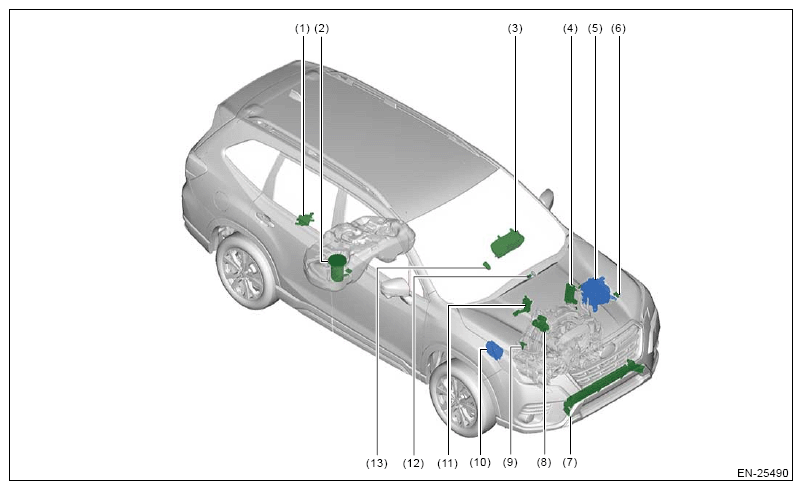 (1) (2)
(3)
(4) (5) (6)
(13) (12) (11) (10) (9) (8) (7)
EN-25490