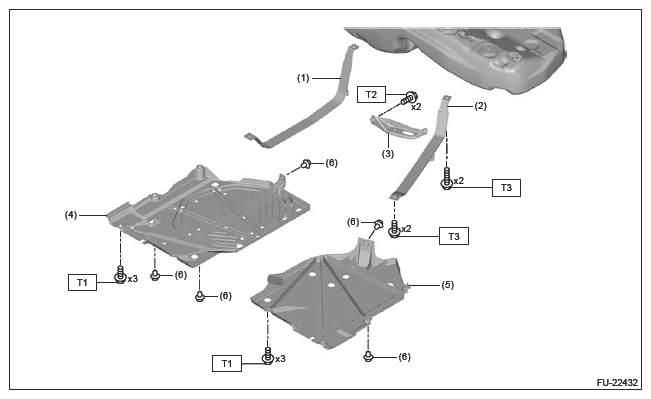 (1)
T2
x2
(2)
(3)
(6)
x2
T3
(4)
(6)
x2
T3
T1
x3
(6)
(6)
(5)
T1
x3
(6)
FU-22432