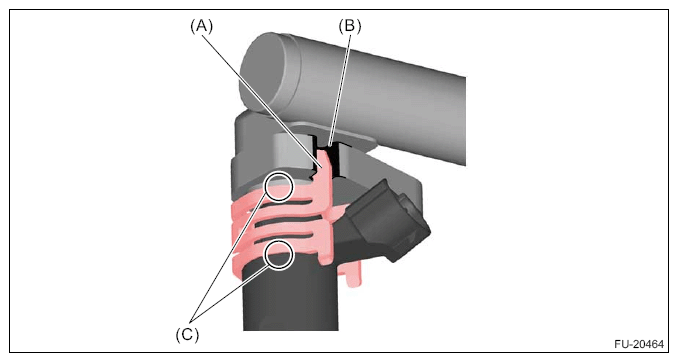 (A)
(B)
(C)
FU-20464