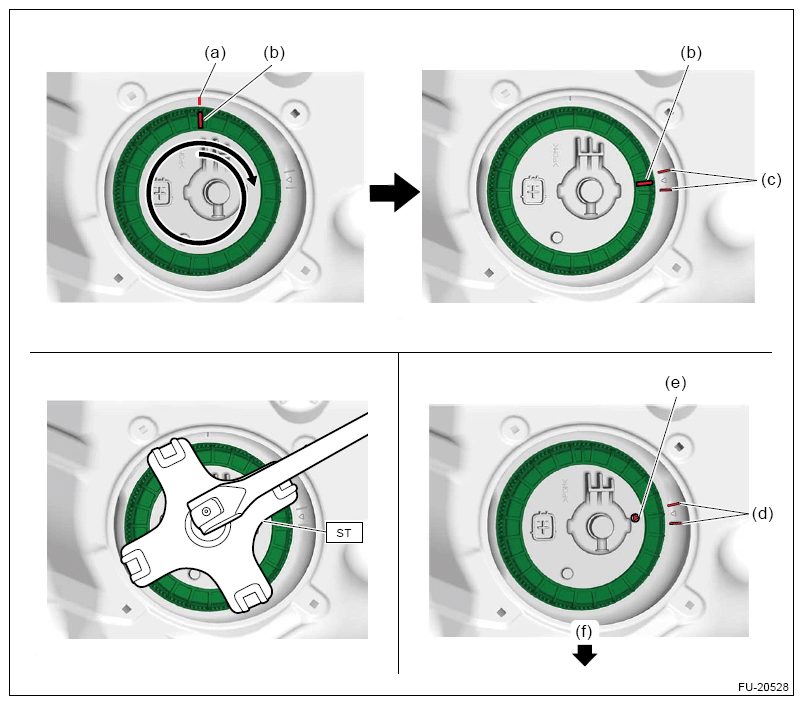 (a)
(b)
(b)
(c)
ST
(e)
(d)
(f)
FU-20528