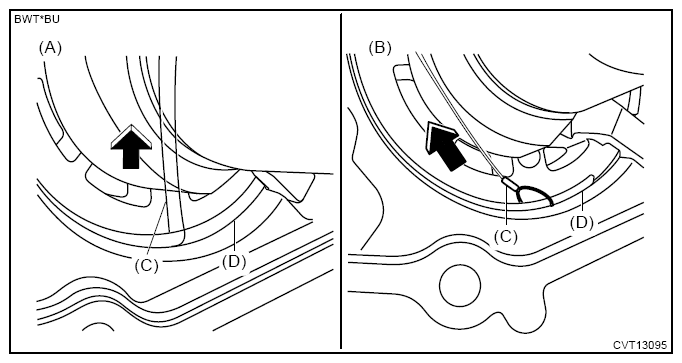 BWT*BU

(A)

(C)

(D)

(B)

(C)

(D)

CVT13095