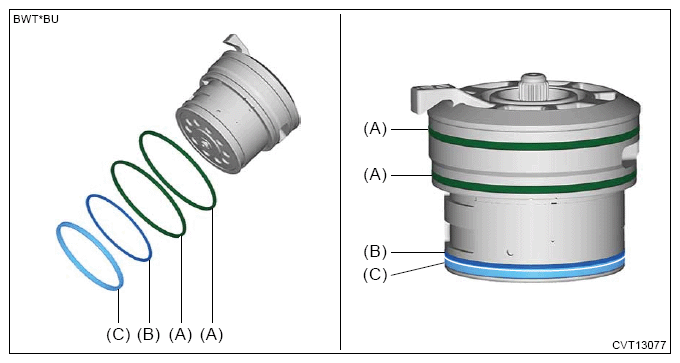 BWT*BU

(C) (B) (A) (A)

(A)
(A)
(B)
(C)

CVT13077