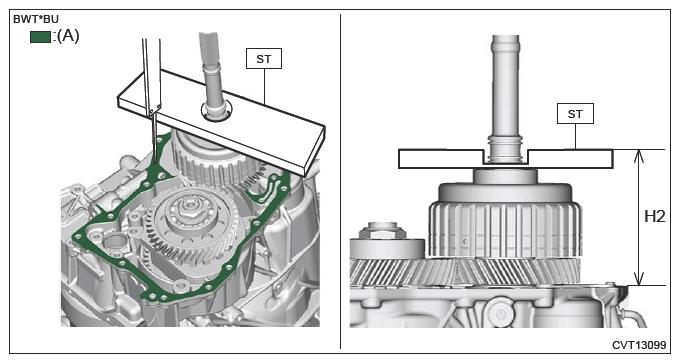 BWT*BU
:(A)
ST
ST
H2
CVT13099