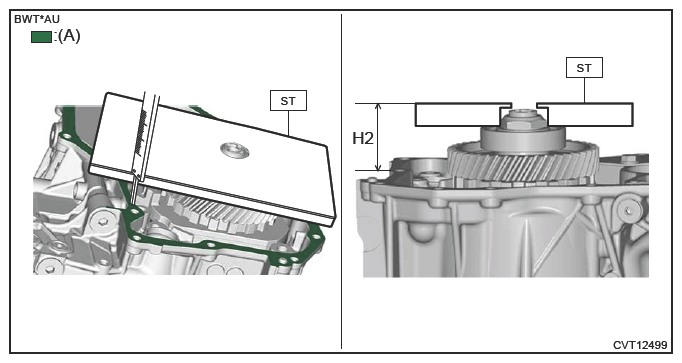 BWT*AU
:(A)

ST

ST

H2

CVT12499