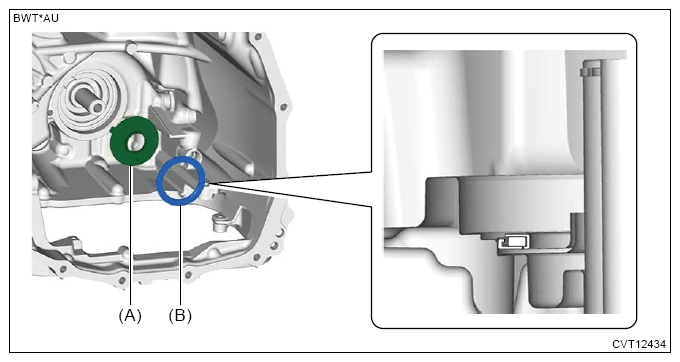 BWT*AU

(A)

(B)

CVT12434