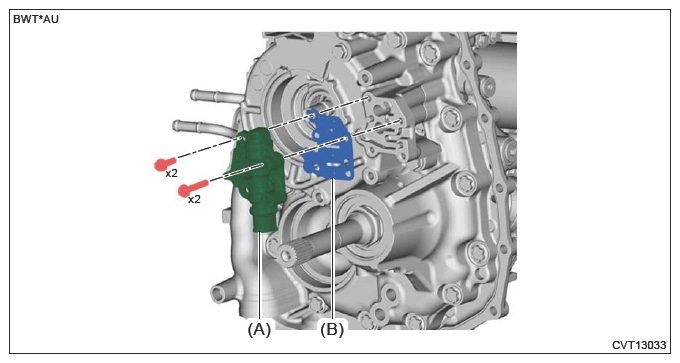 BWT*AU

x2

x2

(A)

(B)

CVT13033