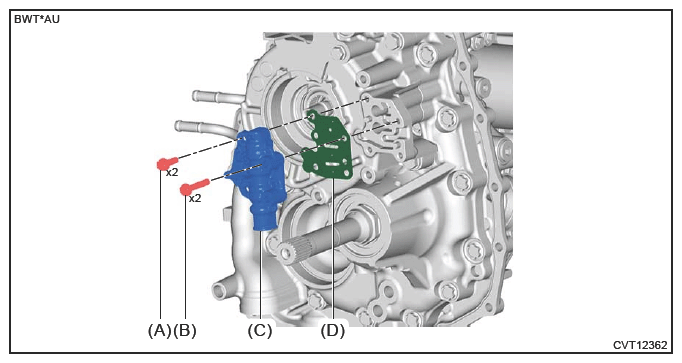 BWT*AU

x2

x2

(A)(B)

(C)

(D)

CVT12362