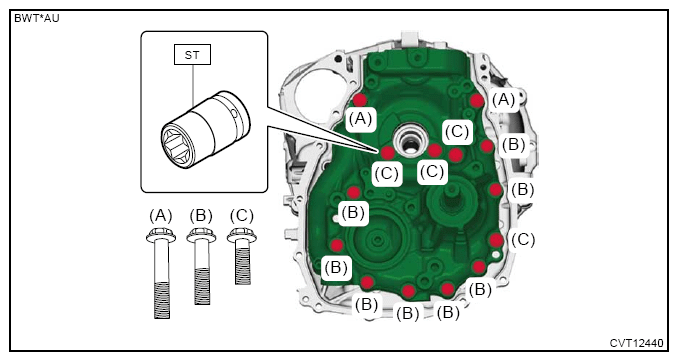 BWT*AU

ST

(A) (B) (C)

(A)
(A)
(C)
(B)
(C)
(C)
(B)
(B)
(C)
(B)
(B)
(B)
(B)
(B)

CVT12440