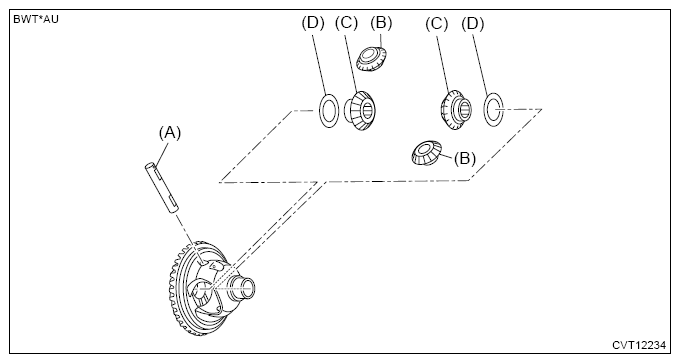 BWT*AU

(D) (C) (B)

(C) (D)

(A)

(B)

CVT12234