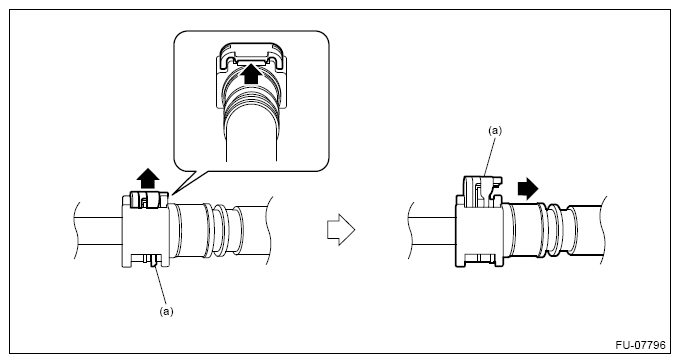 (a)

(a)

FU-07796