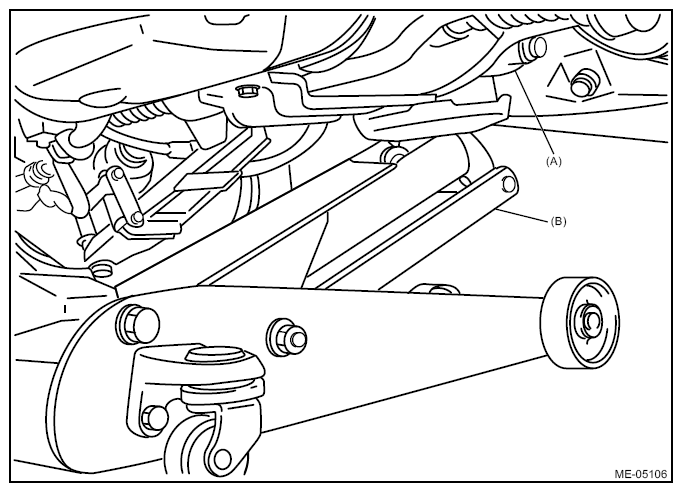 (A)
(B)
ME-05106