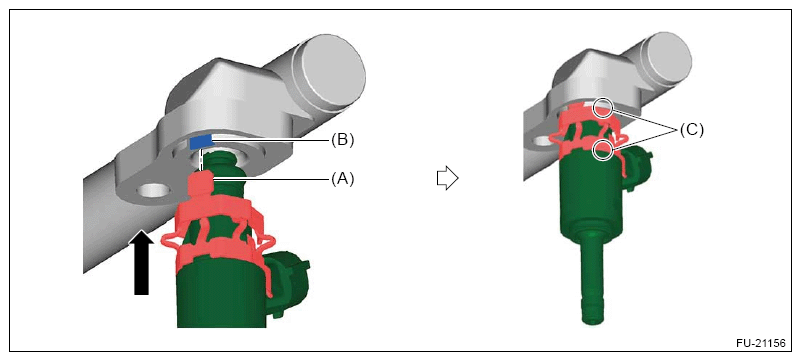 (B)
(A)
(C)
FU-21156