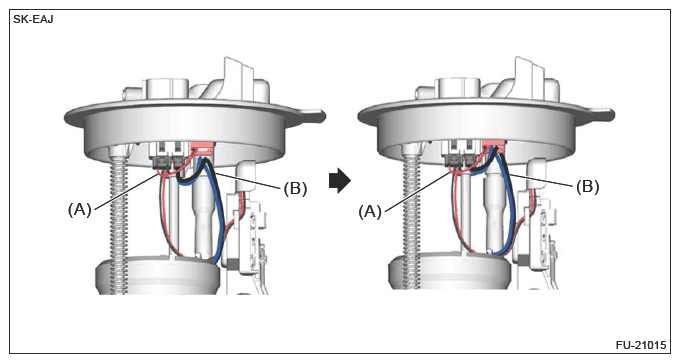 SK-EAJ

(A)

(B)

(A)

(B)

FU-21015