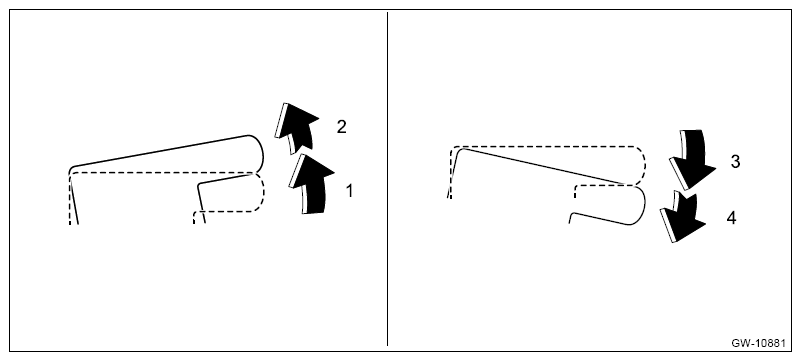 2
1
3
4
GW-10881