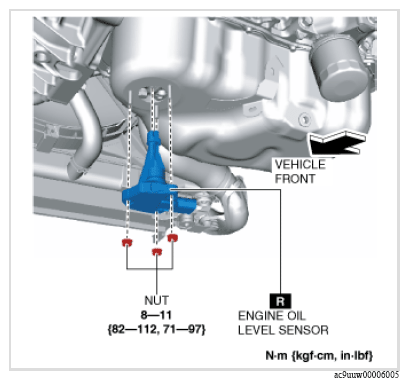 VEHICLE FRONT

NUT
8—11
{82—112, 71—97}

R
ENGINE OIL LEVEL SENSOR

N·m {kgf·cm, in·lbf}

ac9uuw00006005