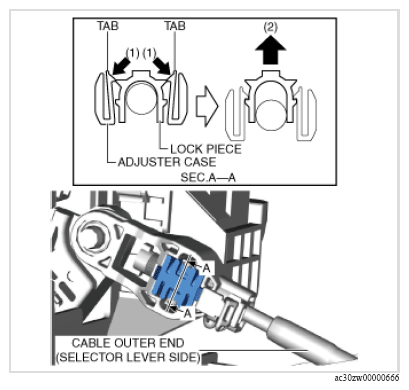 TAB
TAB
(1) (1)
(2)
LOCK PIECE
ADJUSTER CASE
SEC.A—A
A
A
CABLE OUTER END
(SELECTOR LEVER SIDE)
ac30zw00000666