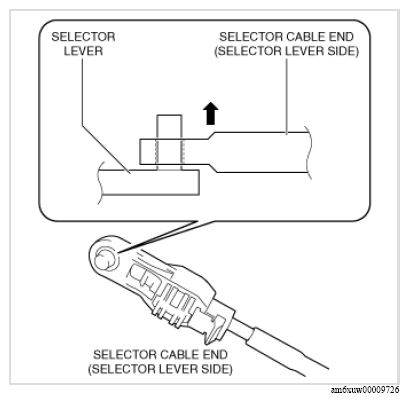 SELECTOR LEVER

SELECTOR CABLE END (SELECTOR LEVER SIDE)

SELECTOR CABLE END (SELECTOR LEVER SIDE)

am6xuw00009726