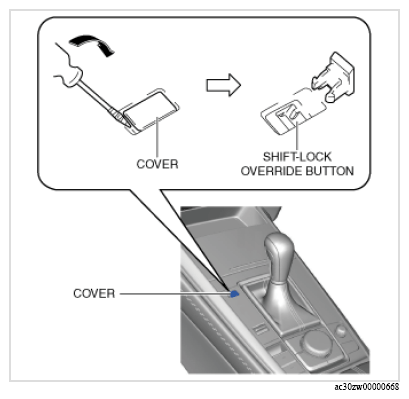 COVER

SHIFT-LOCK OVERRIDE BUTTON

COVER

ac30zw00000668