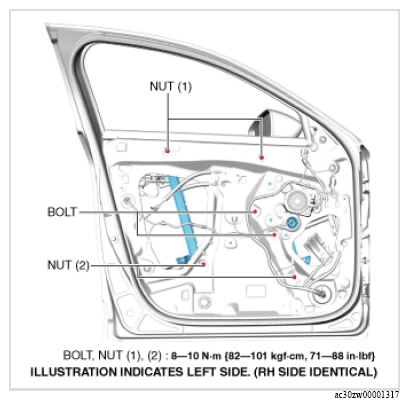 NUT (1)

BOLT

NUT (2)

BOLT, NUT (1), (2) : 8—10 N·m {82—101 kgf·cm, 71—88 in·lbf}
ILLUSTRATION INDICATES LEFT SIDE. (RH SIDE IDENTICAL)

ac30zw00001317