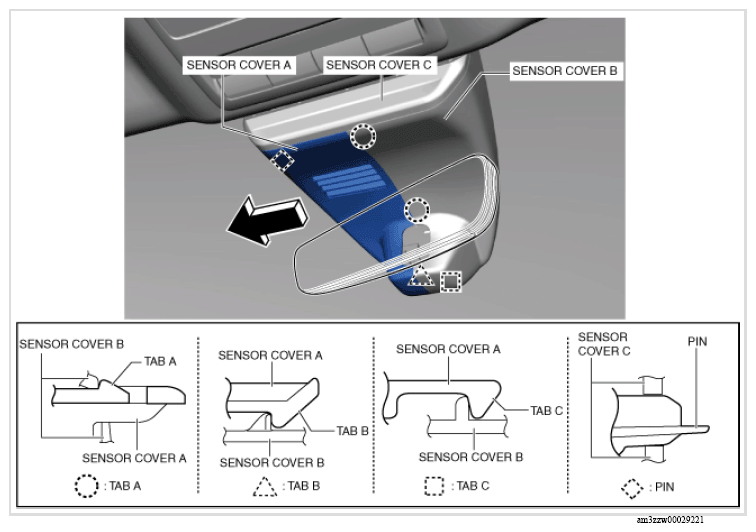 SENSOR COVER A
SENSOR COVER C
SENSOR COVER B

SENSOR COVER B
TAB A
SENSOR COVER A
: TAB A

SENSOR COVER A
TAB B
SENSOR COVER B
: TAB B

SENSOR COVER A
TAB C
SENSOR COVER B
: TAB C

SENSOR COVER C
PIN
: PIN

am3zzw00029221