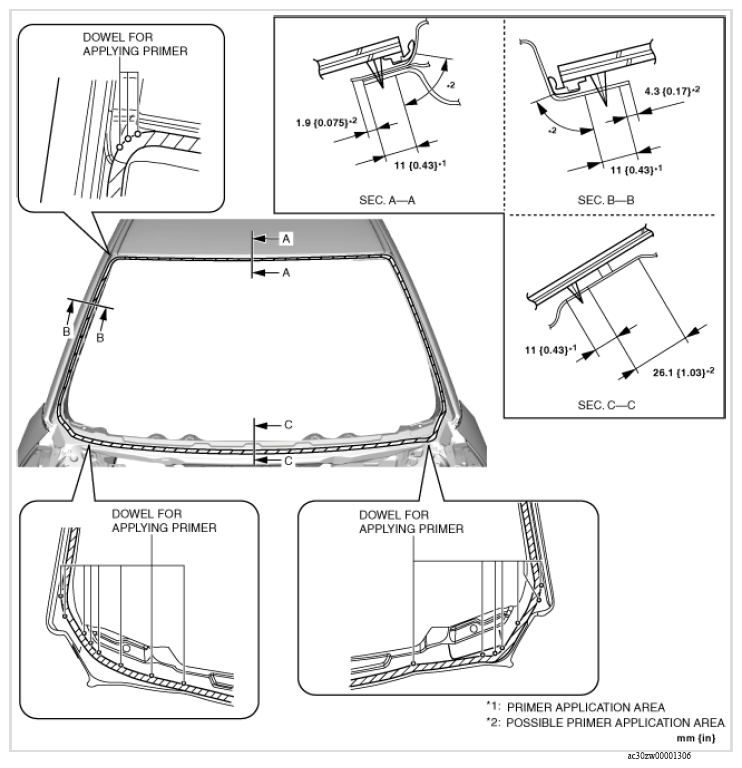 DOWEL FOR APPLYING PRIMER

*2

1.9 {0.075}*2

11 {0.43}*1

SEC. A—A

*2

4.3 {0.17}*2

11 {0.43}*1

SEC. B—B

11 {0.43}*1

26.1 {1.03}*2

SEC. C—C

A

A

B

B

C

C

DOWEL FOR APPLYING PRIMER

DOWEL FOR APPLYING PRIMER

*1: PRIMER APPLICATION AREA
*2: POSSIBLE PRIMER APPLICATION AREA
mm {in}

ac30zw00001306